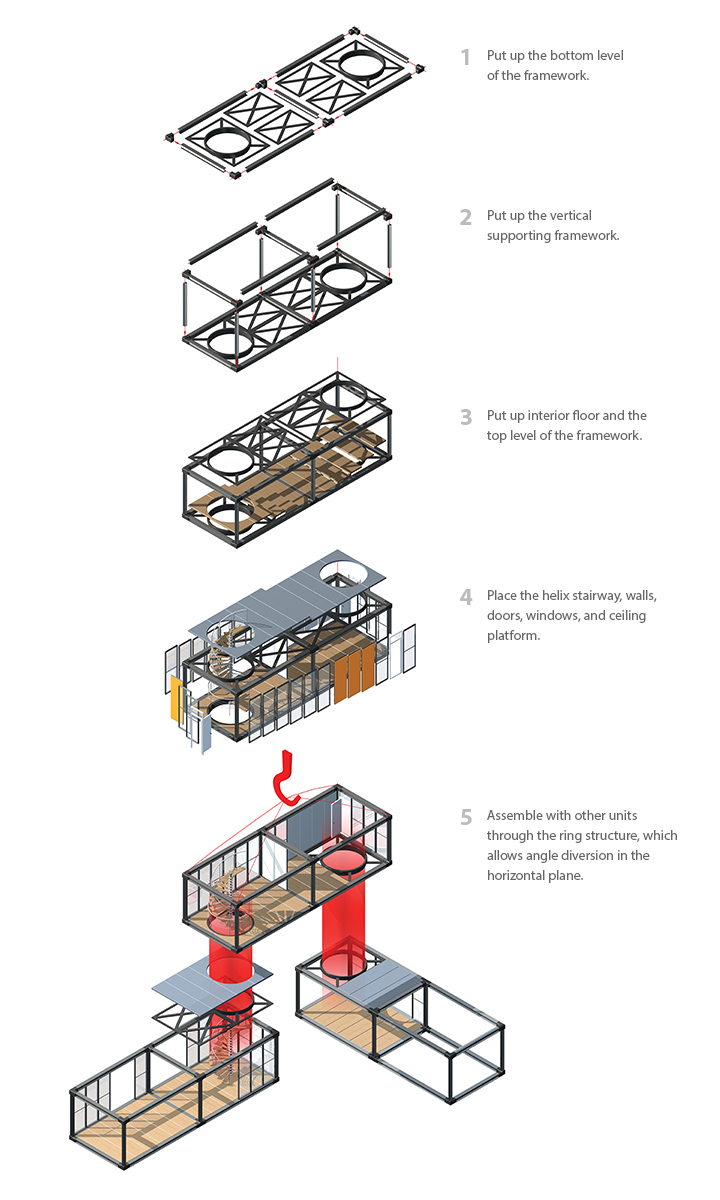 1 Put up the bottom level of the framework.

2 Put up the vertical supporting framework.

3 Put up interior floor and the top level of the framework.

4 Place the helix stairway, walls, doors, windows, and ceiling platform.

5 Assemble with other units through the ring structure, which allows angle diversion in the horizontal plane.